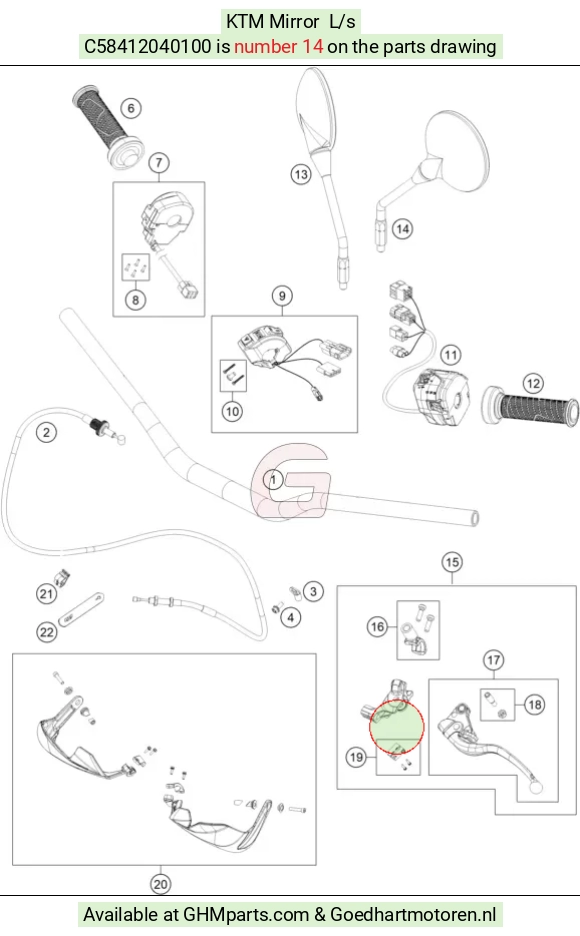 KTM Mirror L/s
C58412040100 is number 14 on the parts drawing

6
7
8
13
14
9
10
11
12
2
1
21
22
3
4
15
16
17
18
19
20

Available at GHMparts.com & Goedhartmotoren.nl