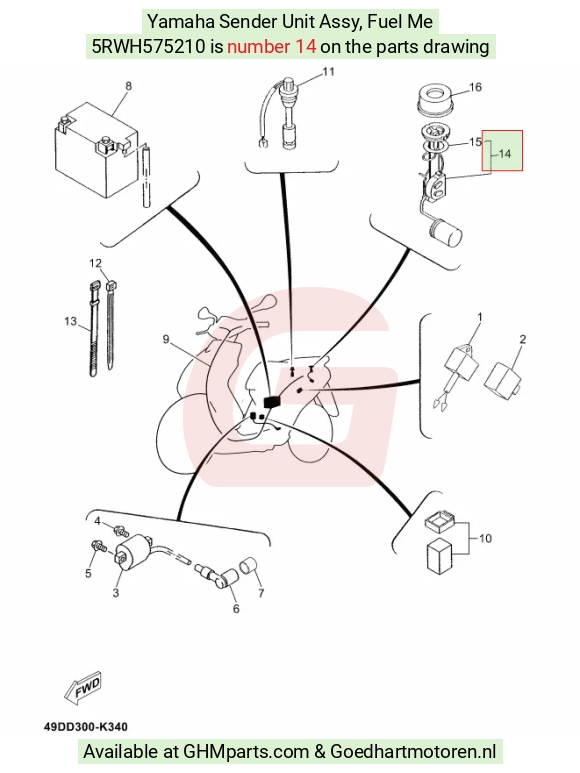 Yamaha Sender Unit Assy, Fuel Me
5RWH575210 is number 14 on the parts drawing

8
11
16
15
14
12
13
9
1
2
4
5
3
6
7
10
FWD

49DD300-K340

Available at GHMparts.com & Goedhartmotoren.nl