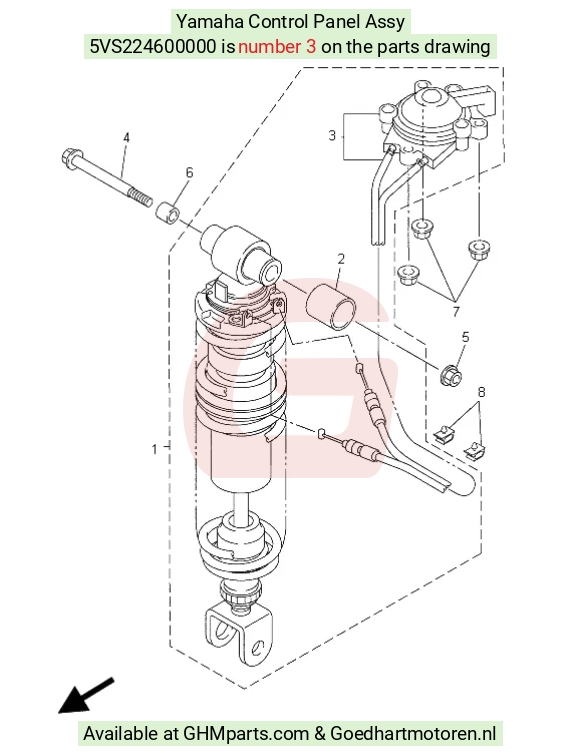 Yamaha Control Panel Assy
5VS224600000 is number 3 on the parts drawing

4
6
3
2
7
5
8
1

Available at GHMparts.com & Goedhartmotoren.nl