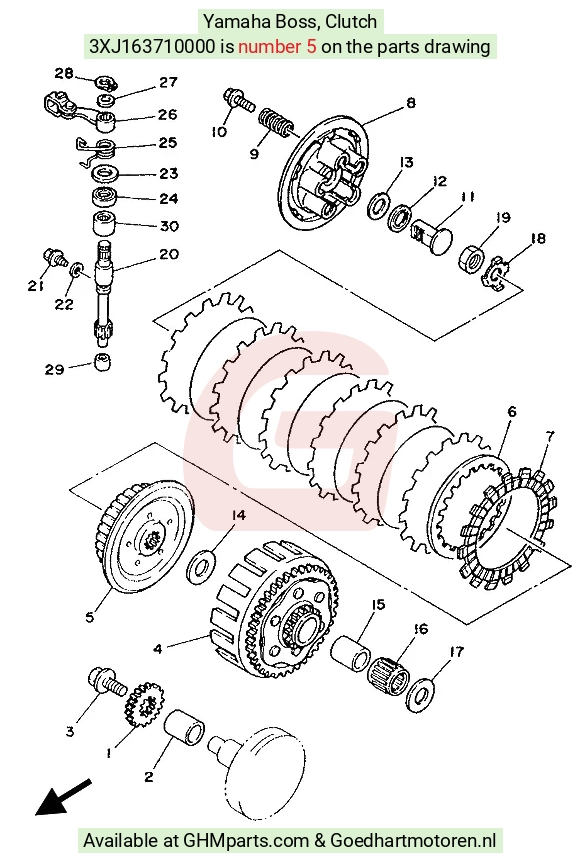 Yamaha Boss, Clutch
3XJ163710000 is number 5 on the parts drawing

28
27
26
25
23
24
30
20
21
22
29
10
9
8
13
12
11
19
18
6
7
14
5
4
15
16
17
3
1
2

Available at GHMparts.com & Goedhartmotoren.nl