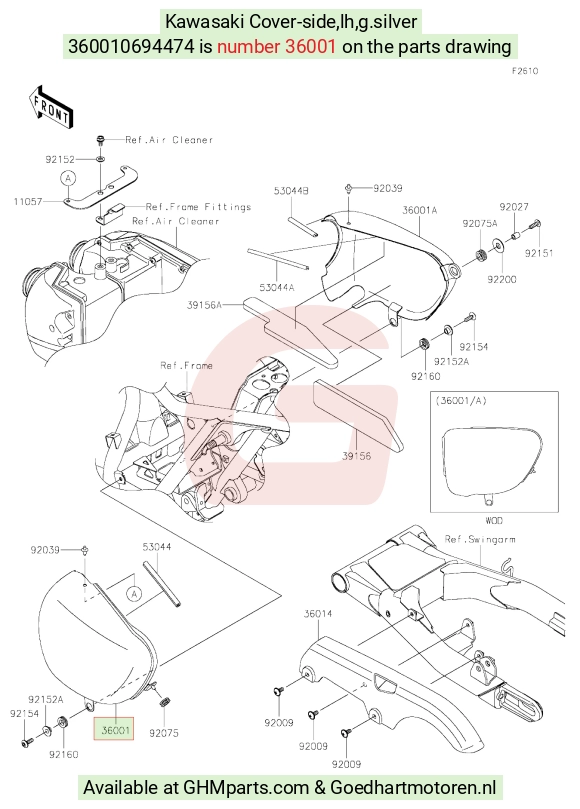 Kawasaki Cover-side,lh,g.silver
360010694474 is number 36001 on the parts drawing

F2610

FRONT

Ref.Air Cleaner
92152
A
11057
Ref.Frame Fittings
Ref.Air Cleaner

53044B
92039
36001A
92027
92075A
92151
92200
53044A
39156A
92154
92152A
92160
Ref.Frame
39156
(36001/A)
WOD

92039
53044
A
Ref.Swingarm
36014
92152A
92154
92160
36001
92075
92009
92009
92009

Available at GHMparts.com & Goedhartmotoren.nl