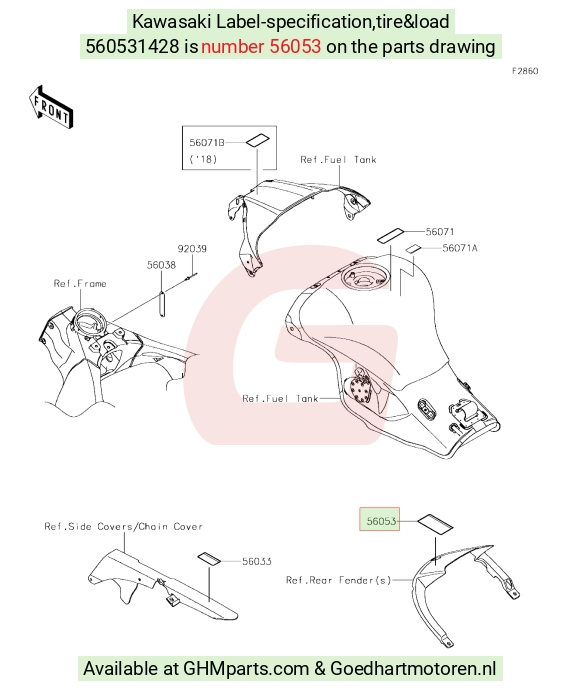 Kawasaki Label-specification,tire&load
560531428 is number 56053 on the parts drawing

F2860

FRONT

56071B
('18)

Ref.Fuel Tank

56071
56071A

92039
56038

Ref.Frame

Ref.Fuel Tank

Ref.Side Covers/Chain Cover

56033

56053

Ref.Rear Fender(s)

Available at GHMparts.com & Goedhartmotoren.nl