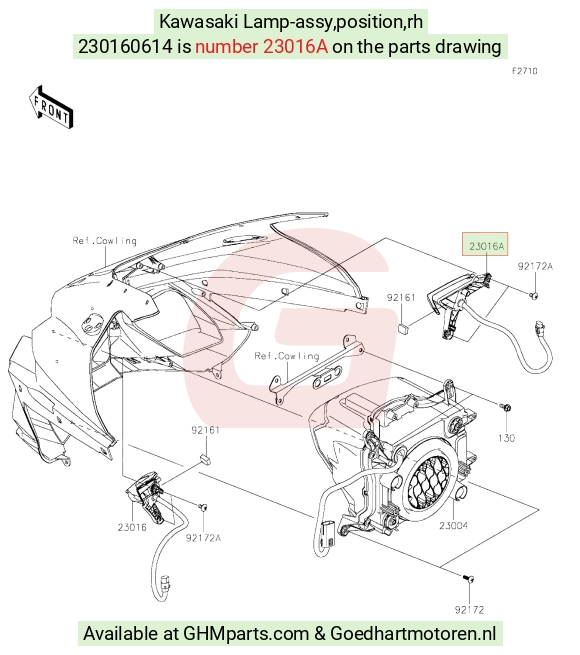 Kawasaki Lamp-assy,position,rh
230160614 is number 23016A on the parts drawing

F2710

FRONT

Ref.Cowling

23016A

92172A

92161

Ref.Cowling

130

92161

23016

92172A

23004

92172

Available at GHMparts.com & Goedhartmotoren.nl