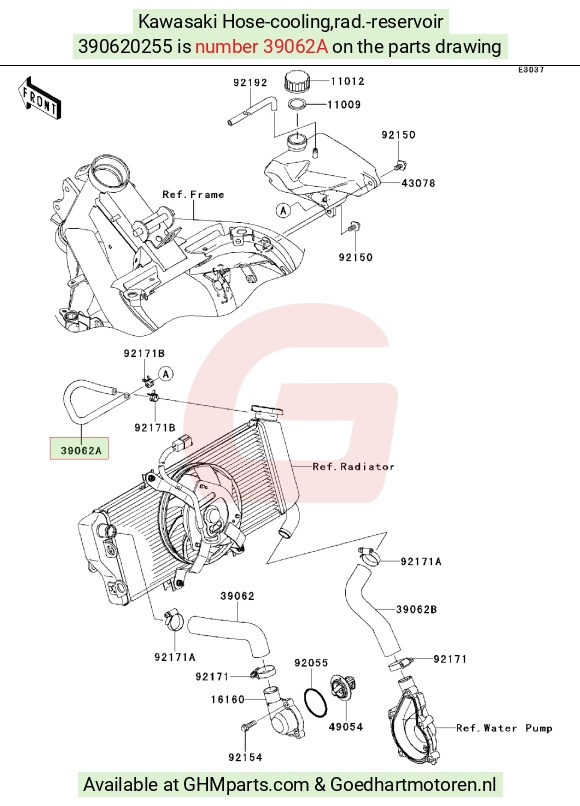 Kawasaki Hose-cooling,rad.-reservoir
390620255 is number 39062A on the parts drawing

E3037

FRONT

92192
11012
11009
92150
43078
Ref.Frame
A
92150

92171B
A
92171B
39062A
Ref.Radiator

92171A
39062
39062B
92171A
92171
92055
92171
16160
49054
Ref.Water Pump
92154

Available at GHMparts.com & Goedhartmotoren.nl