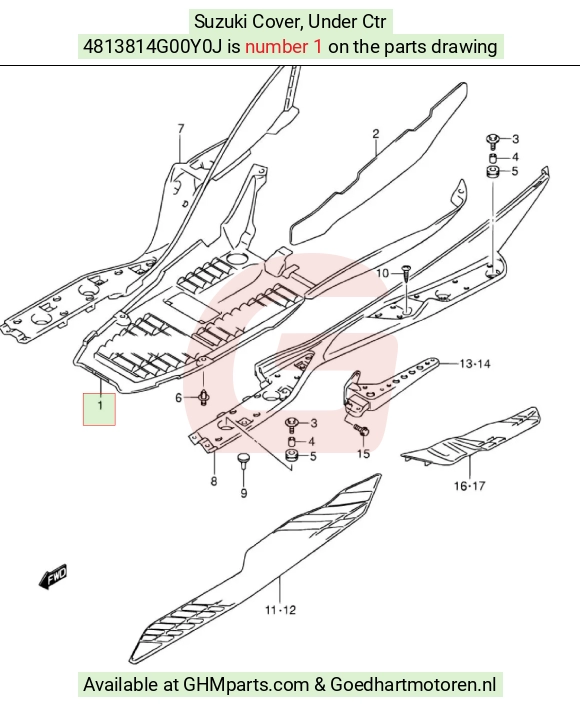 Suzuki Cover, Under Ctr
4813814G00Y0J is number 1 on the parts drawing

7
2
3
4
5
10
13·14
1
6
3
4
5
15
8
9
16·17
FWD
11·12

Available at GHMparts.com & Goedhartmotoren.nl