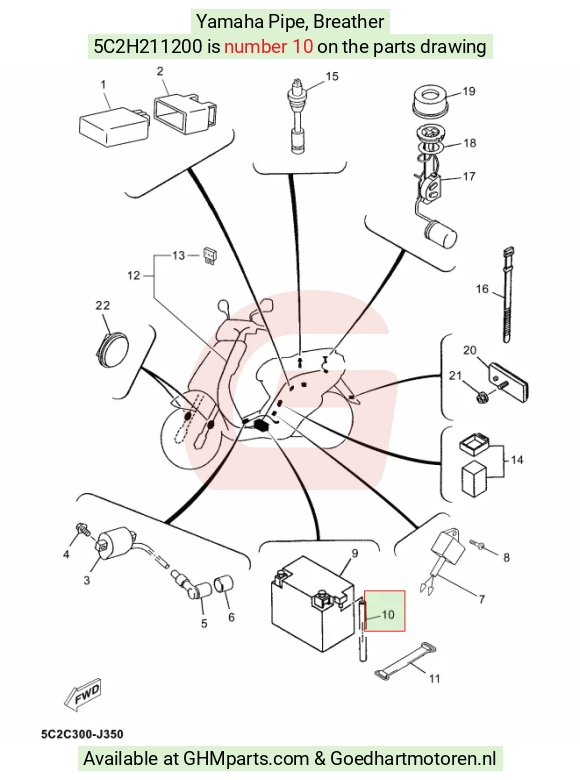 Yamaha Pipe, Breather
5C2H211200 is number 10 on the parts drawing

1
2
15
19
18
17
13
12
16
22
20
21
14
4
3
5
6
9
10
8
7
11
FWD

5C2C300-J350

Available at GHMparts.com & Goedhartmotoren.nl