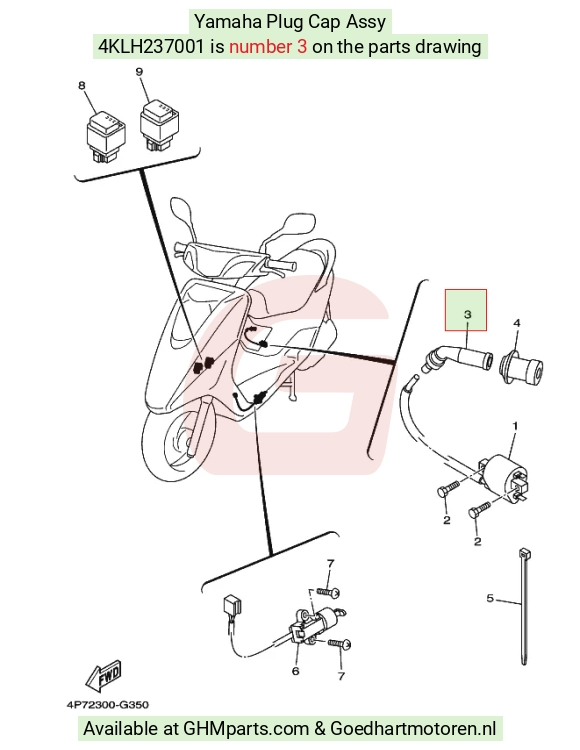 Yamaha Plug Cap Assy
4KLH237001 is number 3 on the parts drawing

8
9
3
4
1
2
2
5
7
6
7
FWD
4P72300-G350

Available at GHMparts.com & Goedhartmotoren.nl