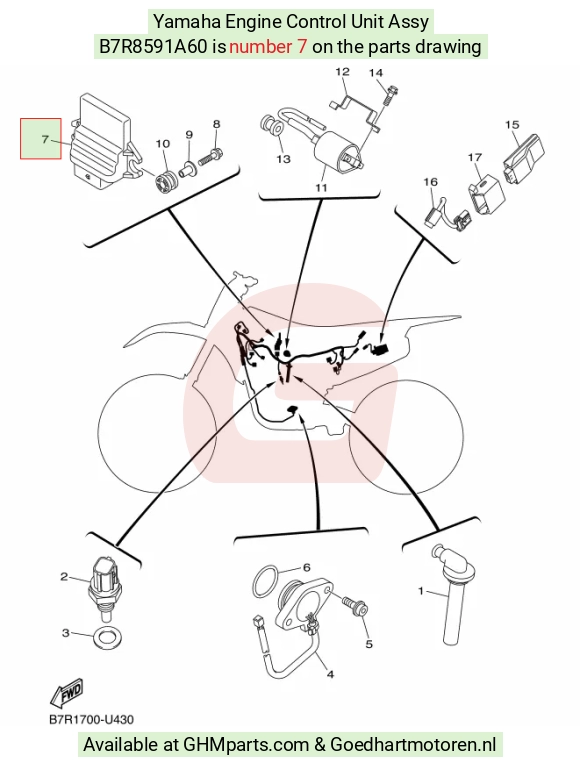 Yamaha Engine Control Unit Assy
B7R8591A60 is number 7 on the parts drawing

7
10
9
8
12
14
13
11
15
17
16
2
3
6
5
4
1
FWD
B7R1700-U430

Available at GHMparts.com & Goedhartmotoren.nl