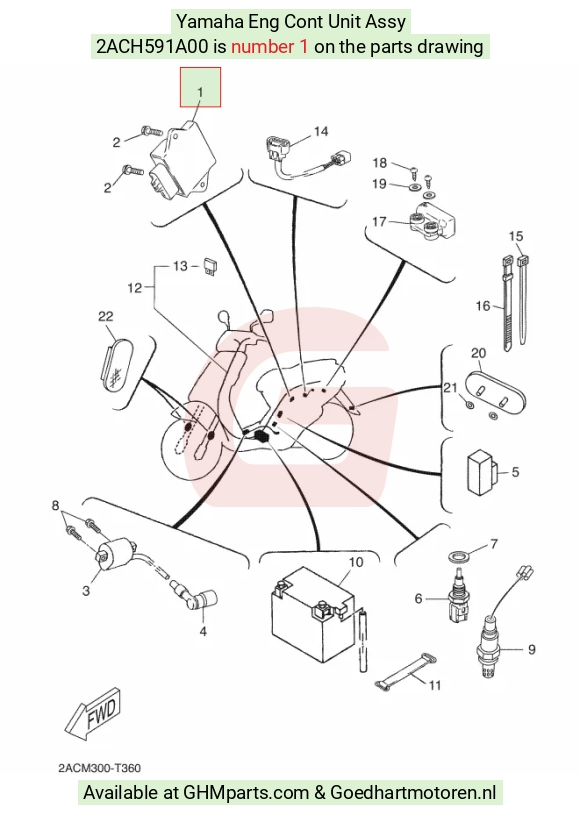 Yamaha Eng Cont Unit Assy
2ACH591A00 is number 1 on the parts drawing

1
2
2
14
18
19
17
15
16
13
12
22
20
21
5
8
3
4
10
7
6
9
11
FWD

2ACM300-T360

Available at GHMparts.com & Goedhartmotoren.nl