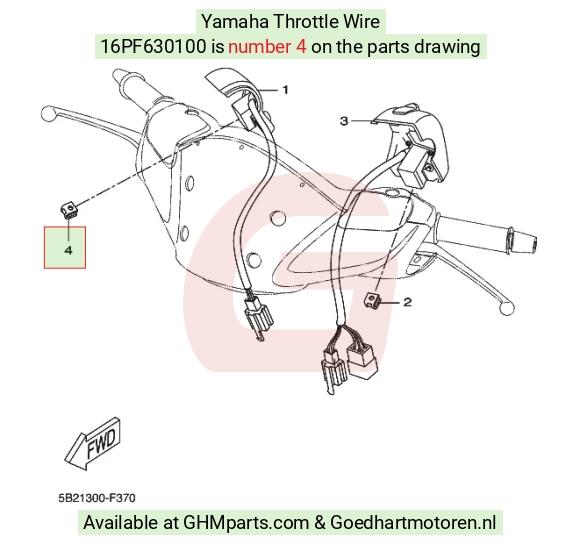 Yamaha Throttle Wire
16PF630100 is number 4 on the parts drawing

1
3
4
2
FWD

5B21300-F370

Available at GHMparts.com & Goedhartmotoren.nl