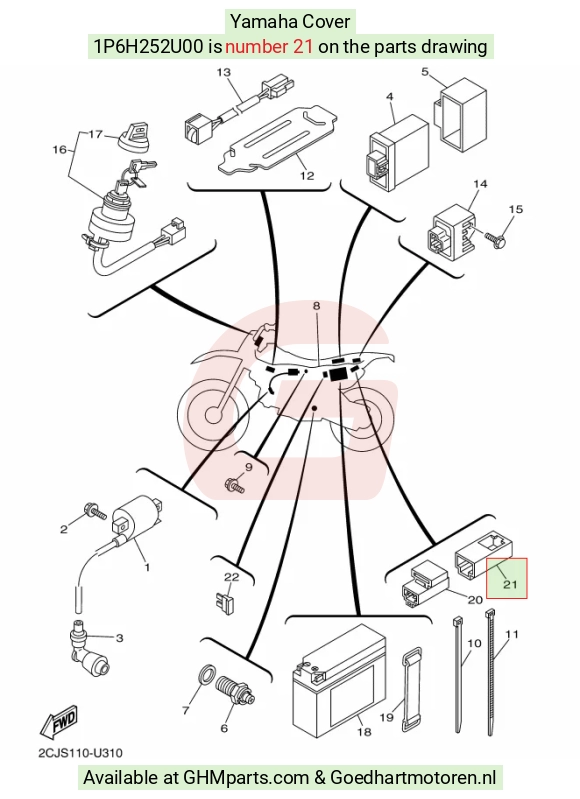 Yamaha Cover
1P6H252U00 is number 21 on the parts drawing

13
5
4
17
16
12
14
15
8
9
2
1
22
21
20
3
10
11
7
6
19
18
FWD
2CJS110-U310

Available at GHMparts.com & Goedhartmotoren.nl