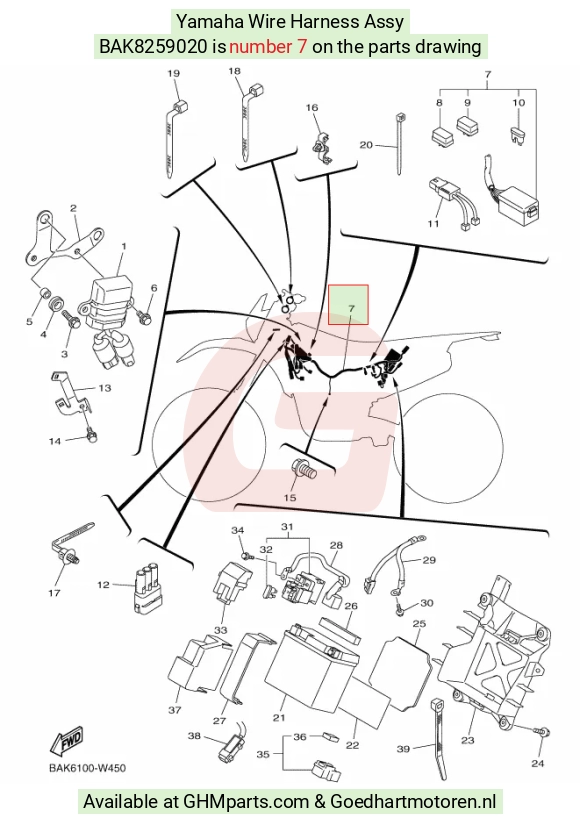 Yamaha Wire Harness Assy
BAK8259020 is number 7 on the parts drawing

19
18
16
7
8
9
10
20
11
2
1
6
5
4
3
7
13
14
15
34
31
32
28
29
17
12
33
26
30
25
37
27
21
22
23
38
36
35
39
24
FWD
BAK6100-W450

Available at GHMparts.com & Goedhartmotoren.nl