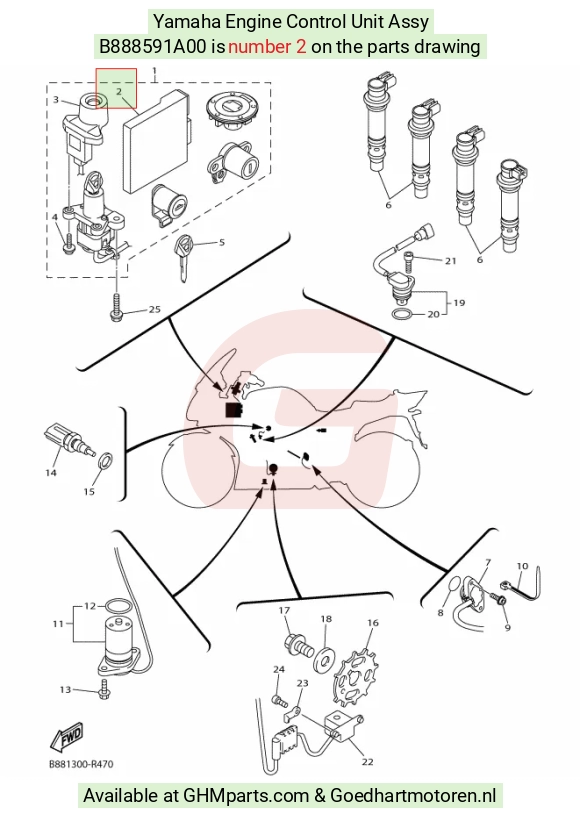 Yamaha Engine Control Unit Assy
B888591A00 is number 2 on the parts drawing

1
2
3
4
5
25
6
6
21
19
20
14
15
12
11
13
7
10
8
9
17
18
16
24
23
22
FWD
B881300-R470

Available at GHMparts.com & Goedhartmotoren.nl