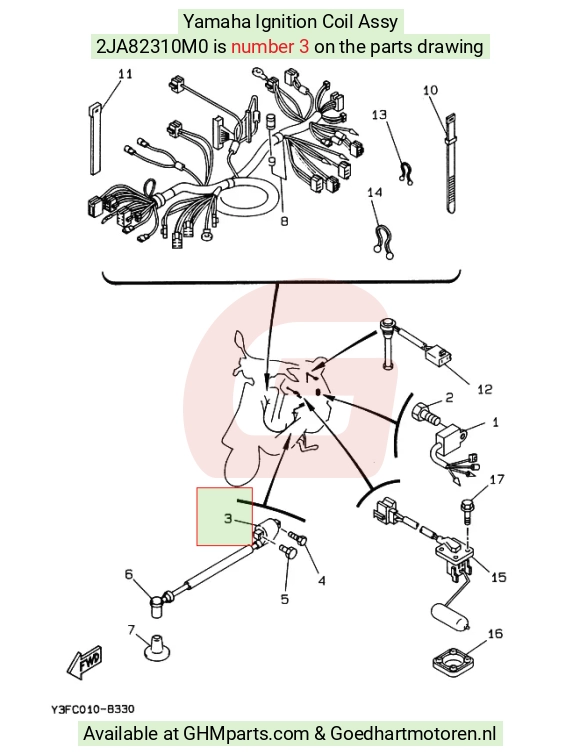 Yamaha Ignition Coil Assy
2JA82310M0 is number 3 on the parts drawing

11
10
13
9
8
14
12
2
1
17
3
4
5
15
6
7
16
FWD
Y3FC010-B330

Available at GHMparts.com & Goedhartmotoren.nl